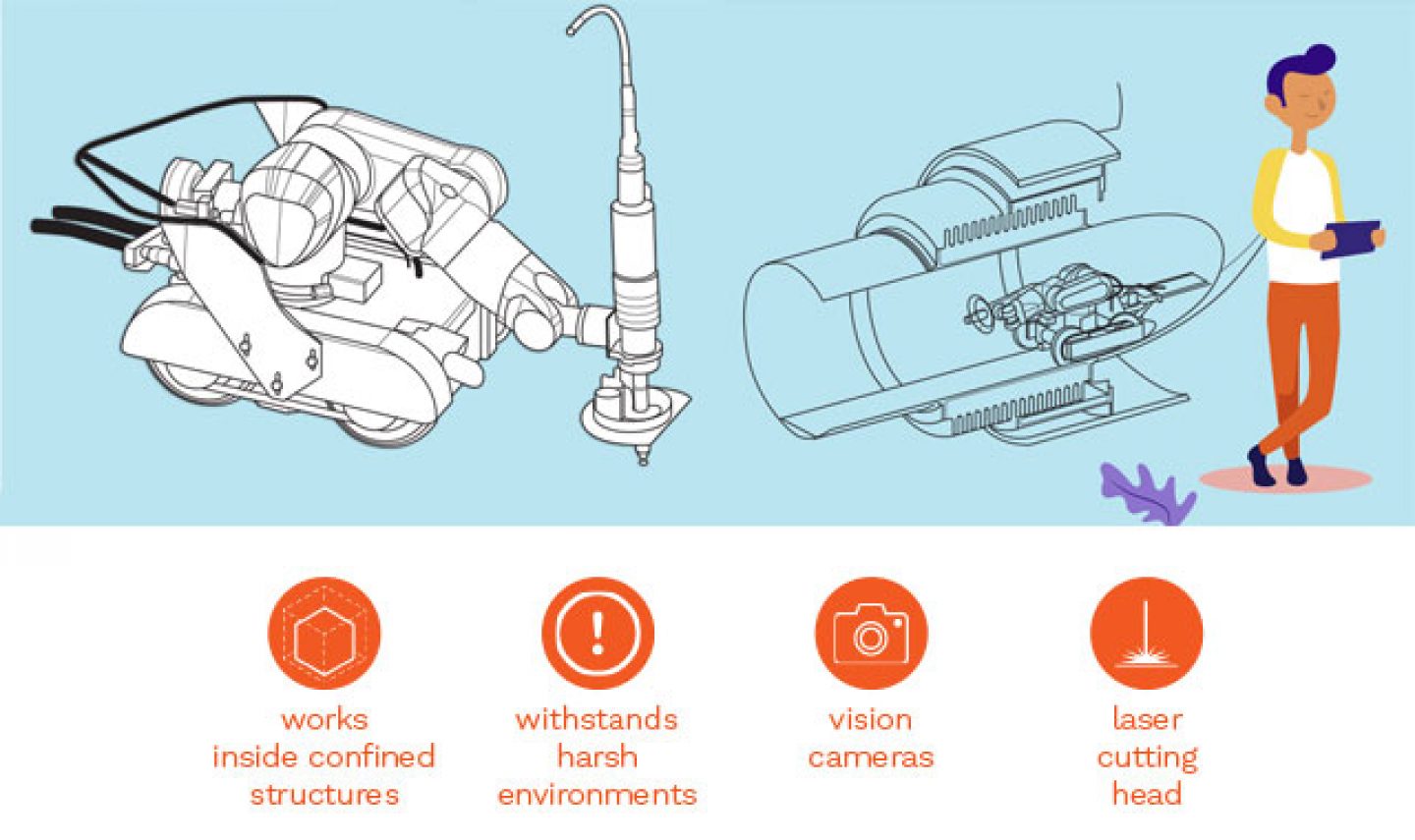 works inside confined structures

withstands harsh environments

vision cameras

laser cutting head