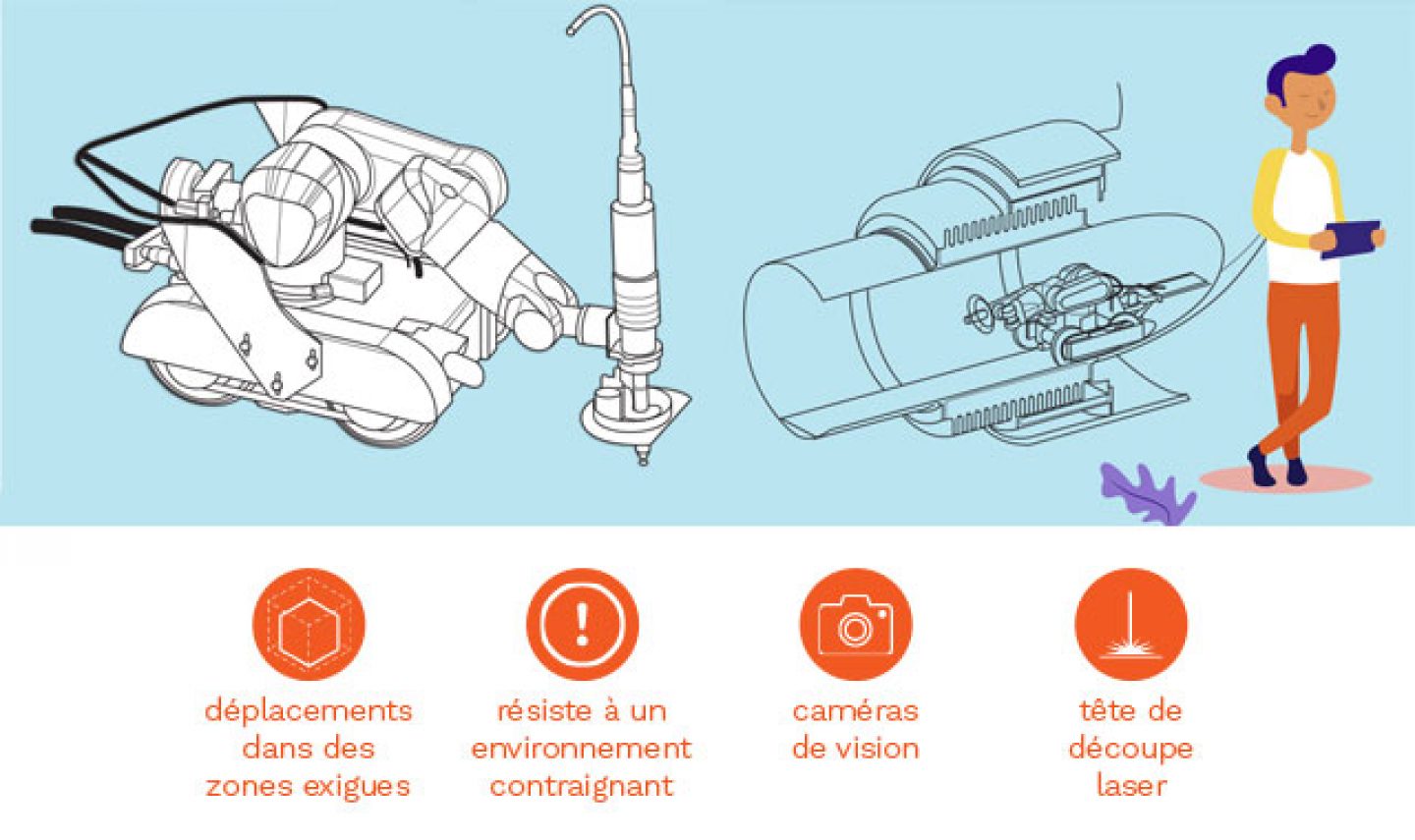 déplacements dans des zones exigues

résiste à un environnement contraignant

caméras de vision

tête de découpe laser