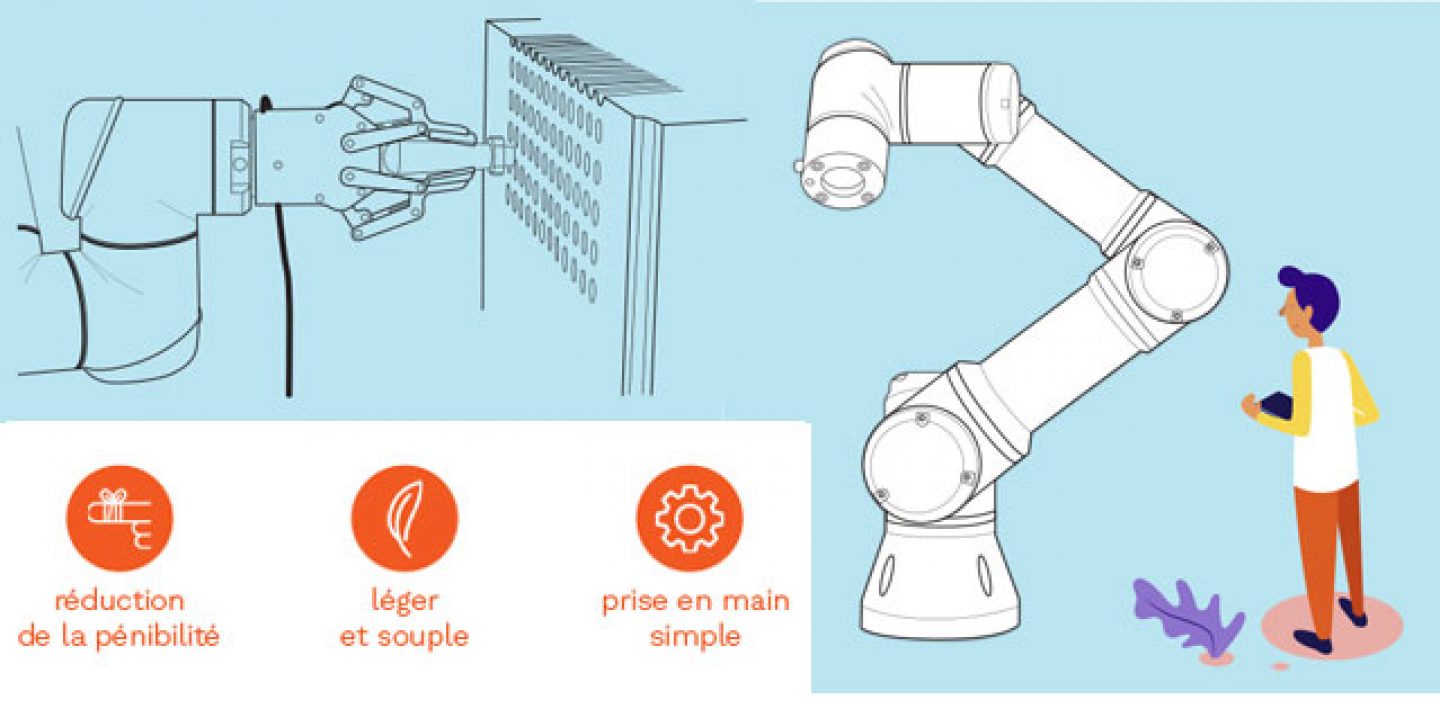 réduction de la pénibilité

léger et souple

prise en main simple