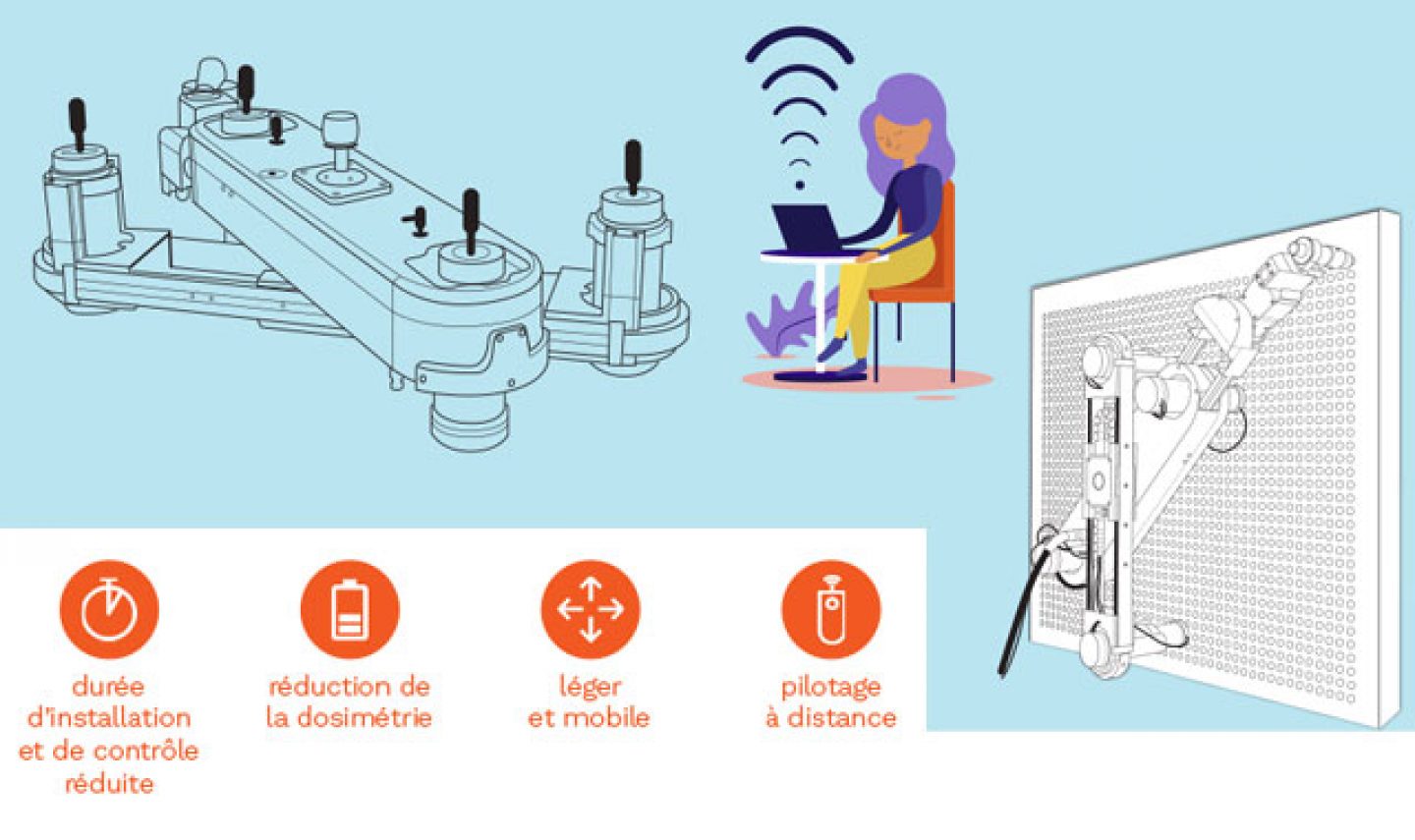 durée d'installation et de contrôle réduite

réduction de la dosimétrie

léger et mobile

pilotage à distance