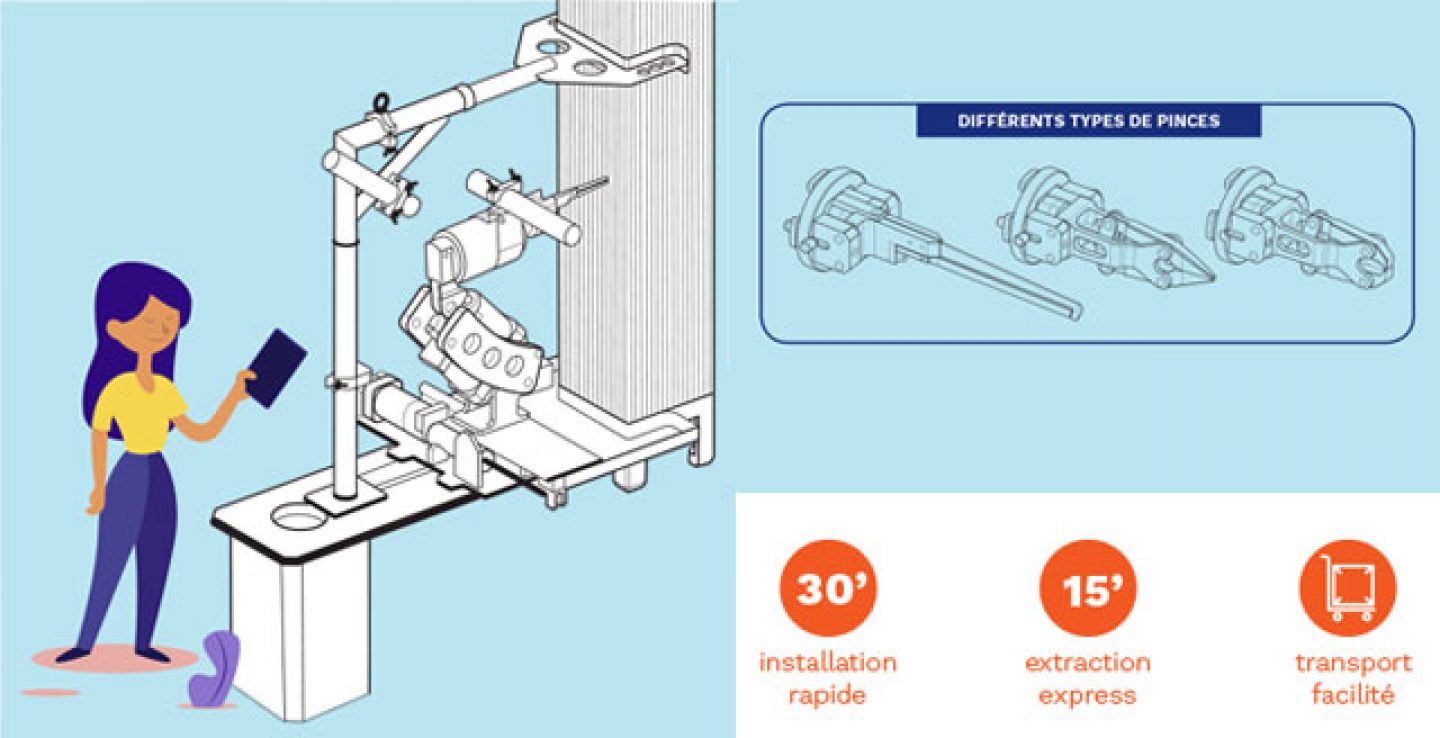 DIFFÉRENTS TYPES DE PINCES

30'
installation rapide

15'
extraction express

transport facilité