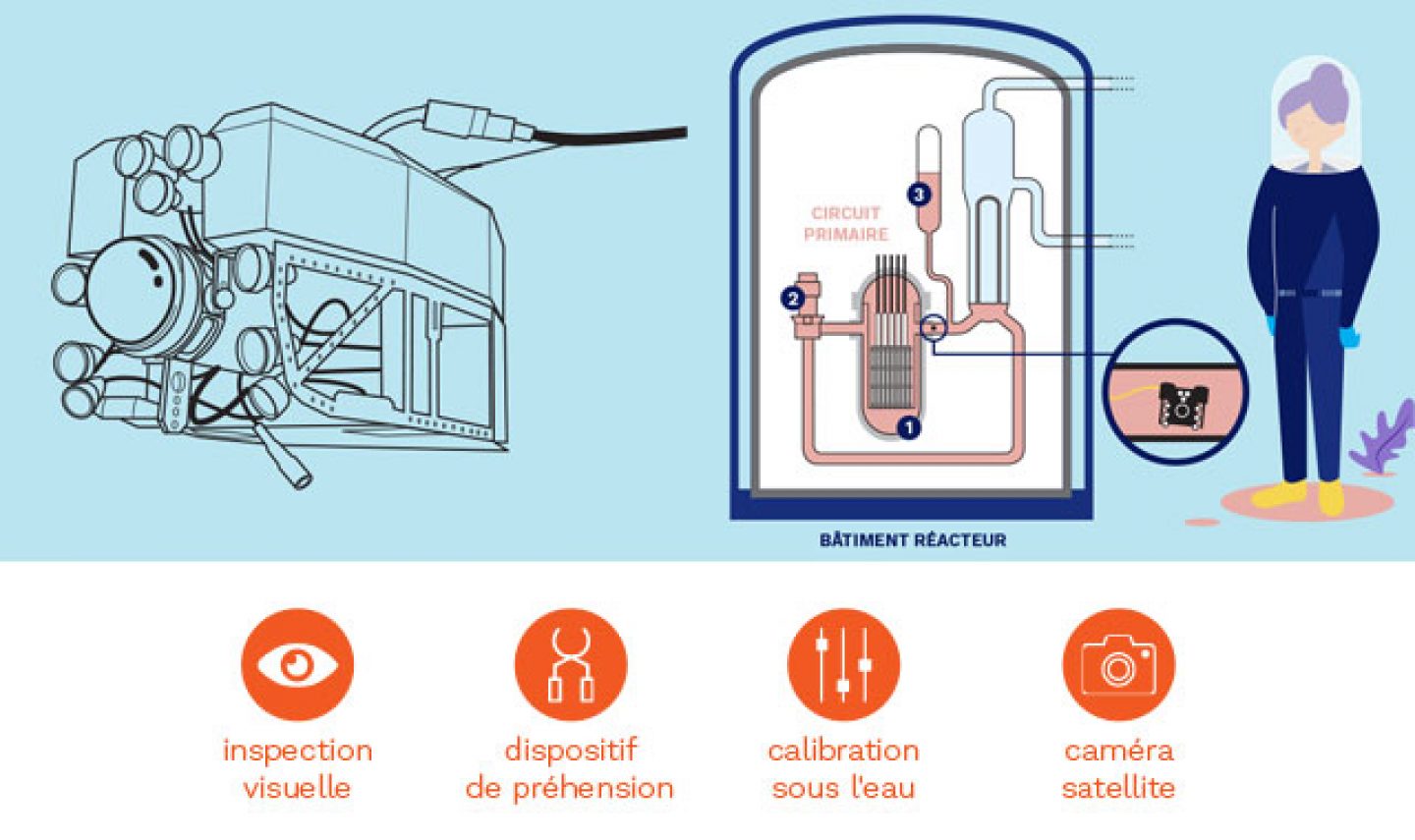 CIRCUIT PRIMAIRE

3

2

1

BÂTIMENT RÉACTEUR

inspection visuelle

dispositif de préhension

calibration sous l'eau

caméra satellite