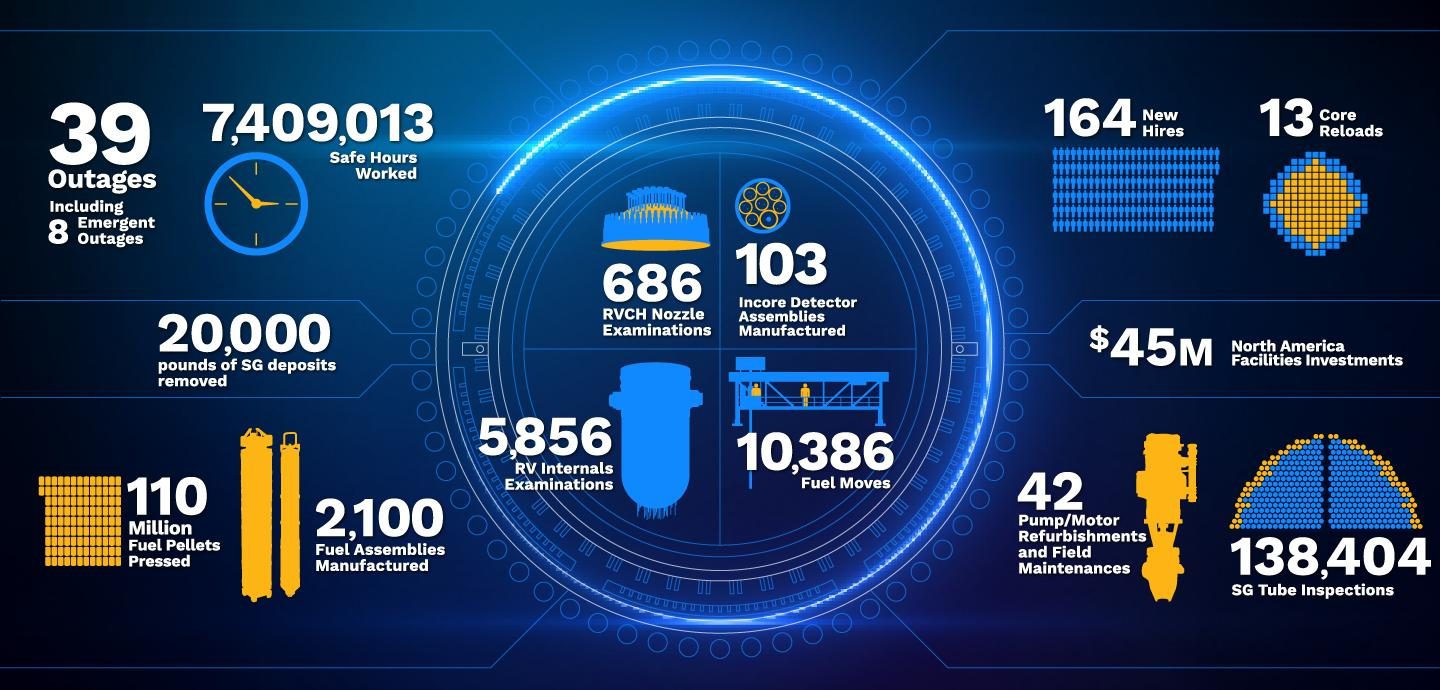 39 Outages
Including 8 Emergent Outages

7,409,013
Safe Hours Worked

20,000
pounds of SG deposits removed

110 Million Fuel Pellets Pressed

2,100
Fuel Assemblies Manufactured

686
RVCH Nozzle Examinations

103
Incore Detector Assemblies Manufactured

5,856
RV Internals Examinations

10,386
Fuel Moves

164 New Hires

13 Core Reloads

$45M North America Facilities Investments

42
Pump/Motor Refurbishments and Field Maintenances

138,404
SG Tube Inspections